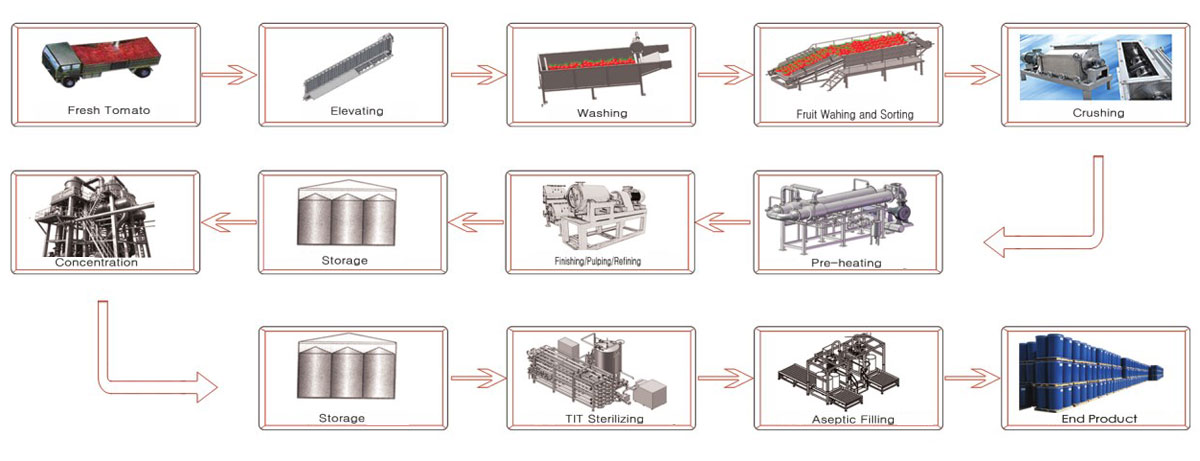 Fresh Tomato

Elevating

Washing

Fruit Wahing and Sorting

Crushing

Pre-heating

Finishing/Pulping/Refining

Storage

Concentration

Storage

TIT Sterilizing

Aseptic Filling

End Product